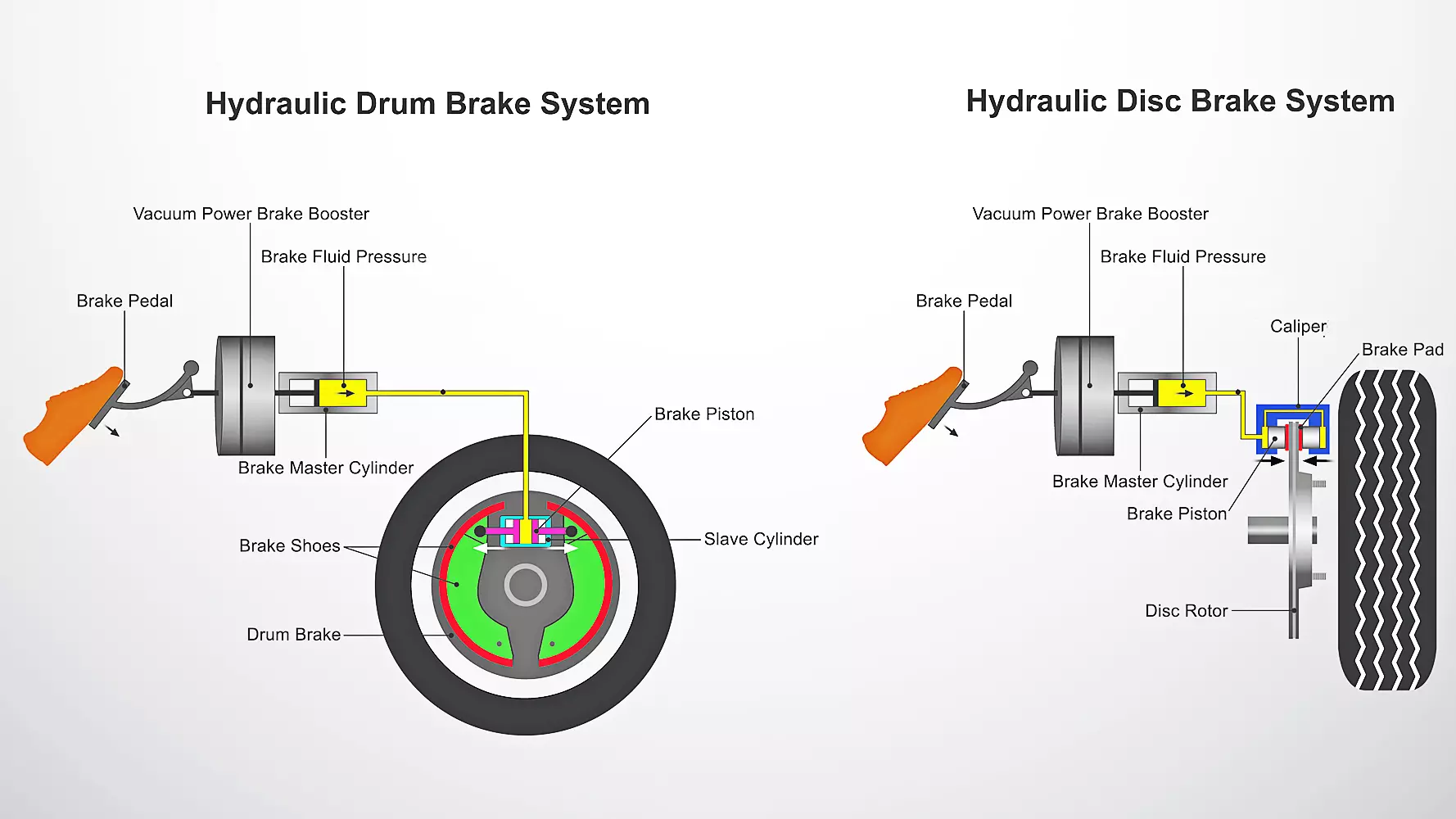 Hydraulic Drum Brake System

Vacuum Power Brake Booster

Brake Fluid Pressure

Brake Pedal

Brake Piston

Brake Master Cylinder

Brake Shoes

Slave Cylinder

Drum Brake

Hydraulic Disc Brake System

Vacuum Power Brake Booster

Brake Fluid Pressure

Brake Pedal

Caliper

Brake Pad

Brake Master Cylinder

Brake Piston

Disc Rotor